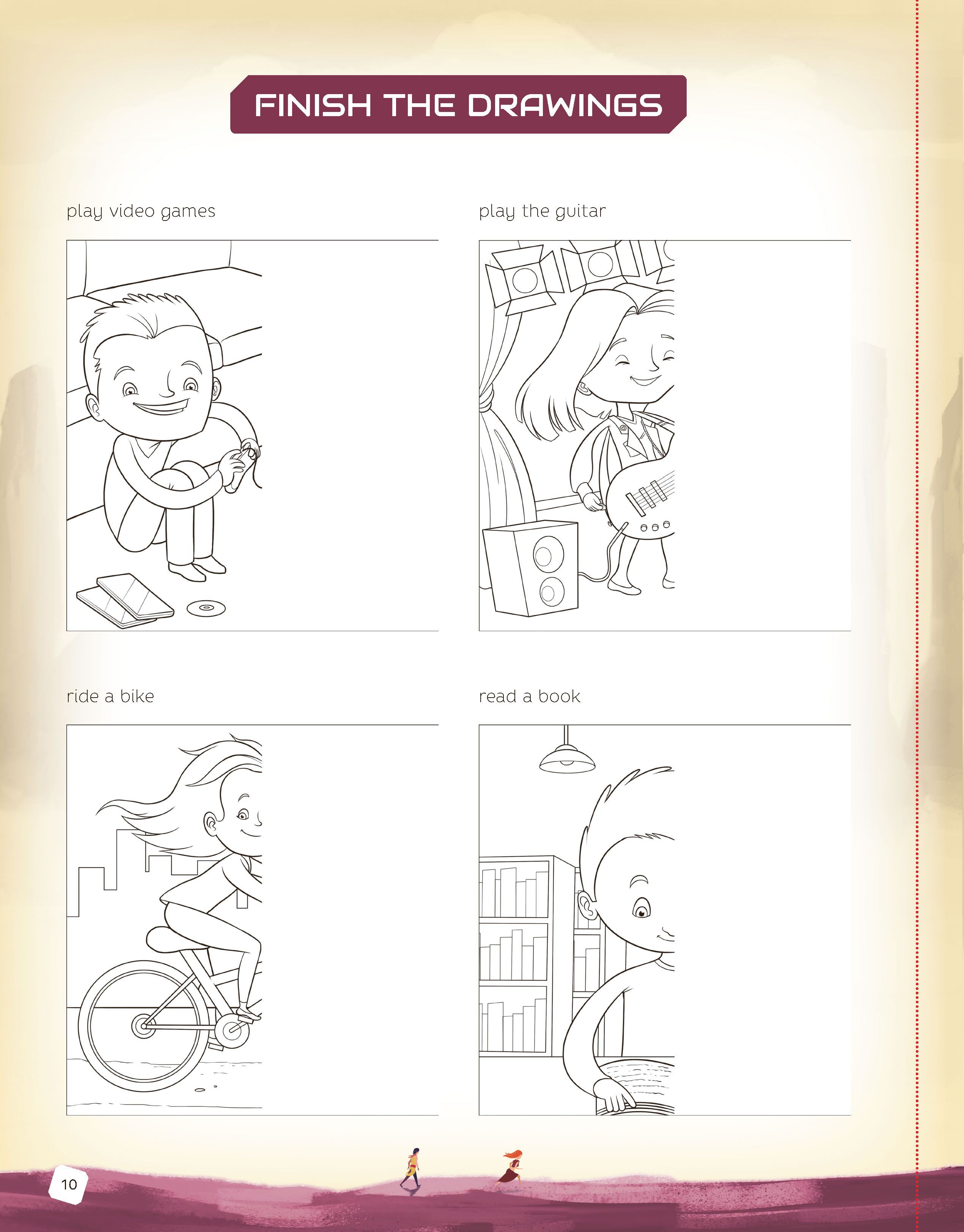 FINISH THE DRAWINGS

play video games

play the guitar

ride a bike

read a book

10